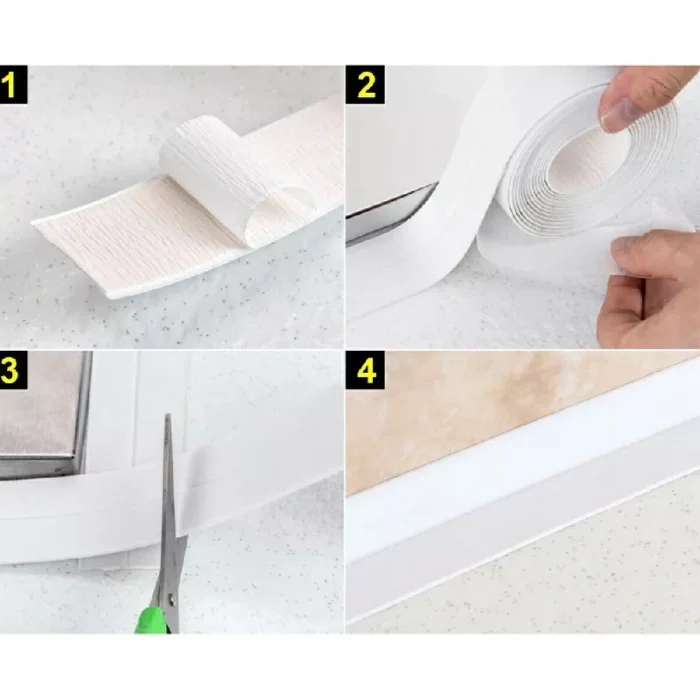 1

2

3

4