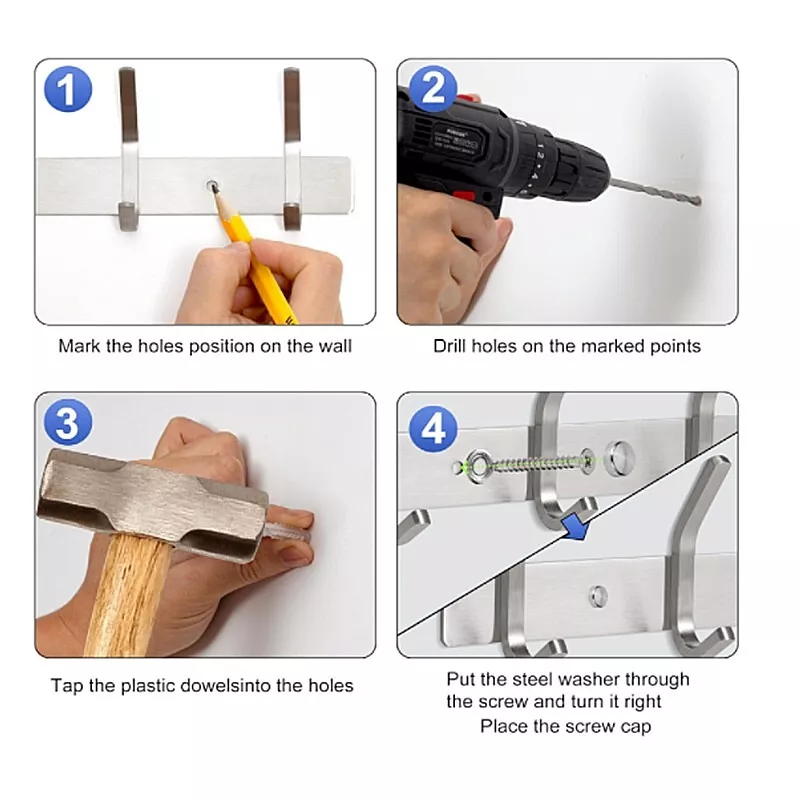 1

Mark the holes position on the wall

2

Drill holes on the marked points

3

Tap the plastic dowelsinto the holes

4

Put the steel washer through the screw and turn it right

Place the screw cap